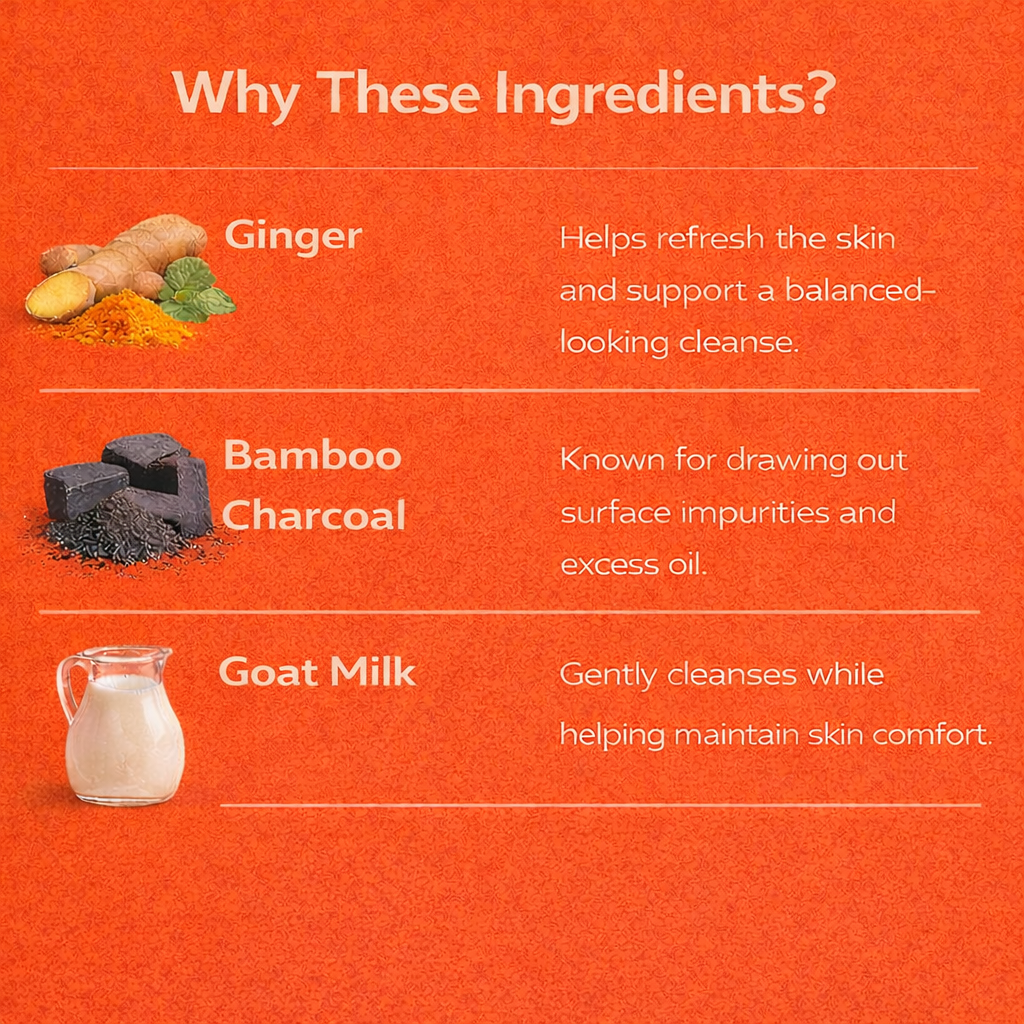 Why These Ingredients?

Ginger

Helps refresh the skin and support a balanced-looking cleanse.

Bamboo Charcoal

Known for drawing out surface impurities and excess oil.

Goat Milk

Gently cleanses while helping maintain skin comfort.